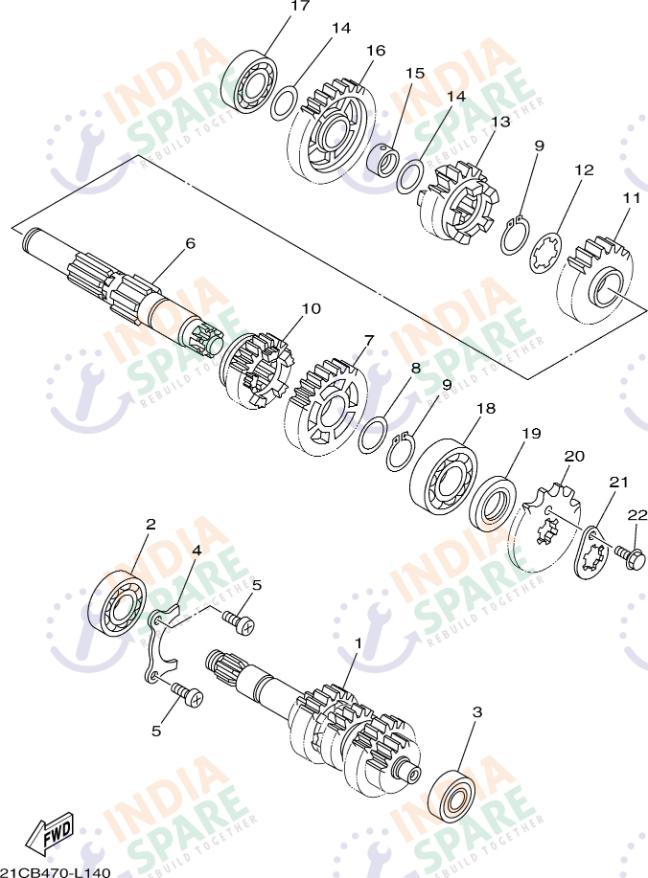 17
14
16
15
14
13
9
12
11
6
10
7
8
9
18
19
20
21
22
2
4
5
5
1
3
FWD
21CB470-L140
INDIA SPARE REBUILD TOGETHER