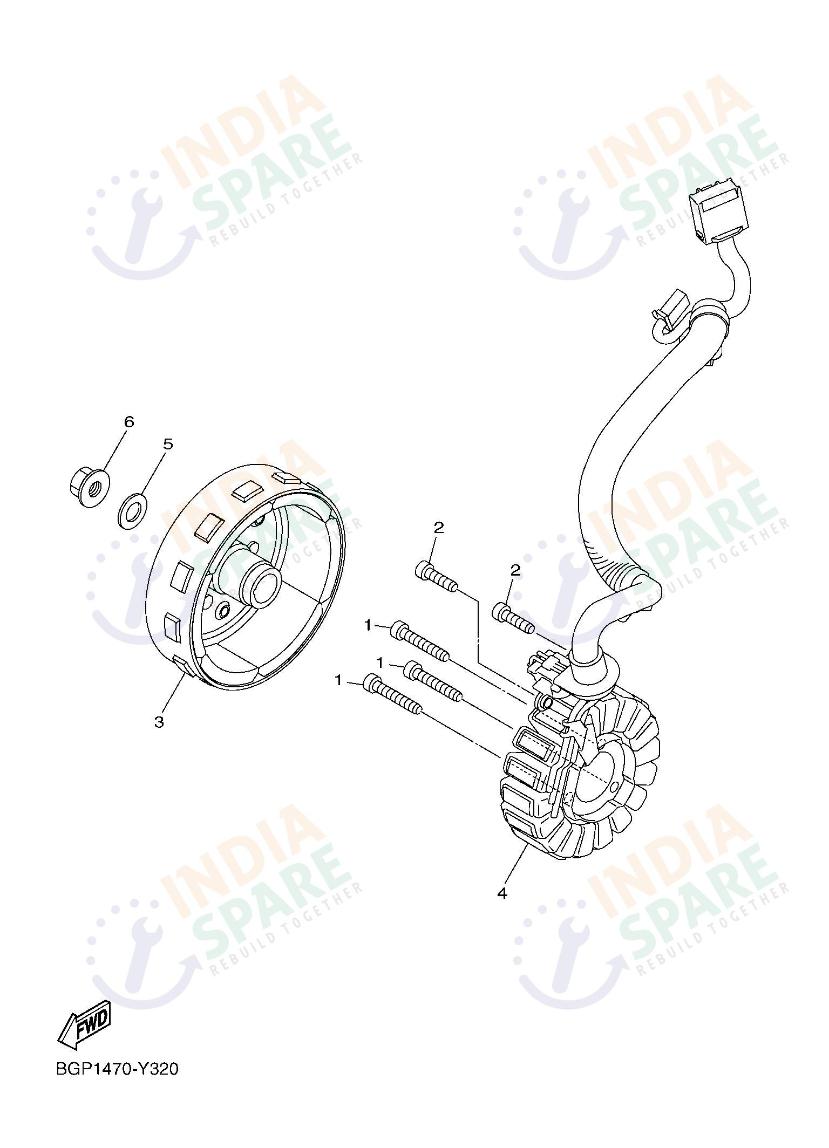 INDIA
SPARE
REBUILD TOGETHER

INDIA
SPARE
REBUILD TOGETHER

6
5

INDIA
SPARE
REBUILD TOGETHER

INDIA
SPARE
REBUILD TOGETHER

2
2
1
1
1
3

4

INDIA
SPARE
REBUILD TOGETHER

INDIA
SPARE
REBUILD TOGETHER

FWD

BGP1470-Y320